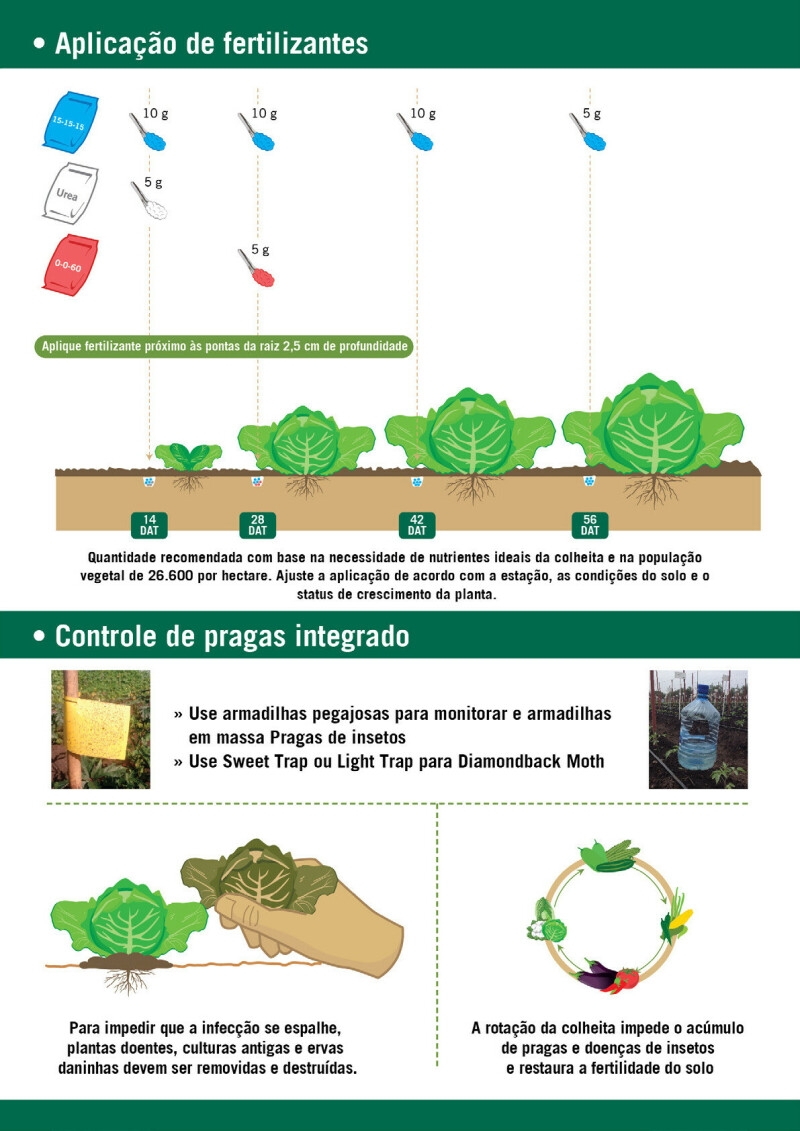 • Aplicação de fertilizantes

15-15-15
10 g
10 g
10 g
5 g

Urea
5 g

0-0-60
5 g

Aplique fertilizante próximo às pontas da raiz 2,5 cm de profundidade

14 DAT
28 DAT
42 DAT
56 DAT

Quantidade recomendada com base na necessidade de nutrientes ideais da colheita e na população vegetal de 26.600 por hectare. Ajuste a aplicação de acordo com a estação, as condições do solo e o status de crescimento da planta.

• Controle de pragas integrado

» Use armadilhas pegajosas para monitorar e armadilhas em massa Pragas de insetos
» Use Sweet Trap ou Light Trap para Diamondback Moth

Para impedir que a infecção se espalhe, plantas doentes, culturas antigas e ervas daninhas devem ser removidas e destruídas.

A rotação da colheita impede o acúmulo de pragas e doenças de insetos e restaura a fertilidade do solo