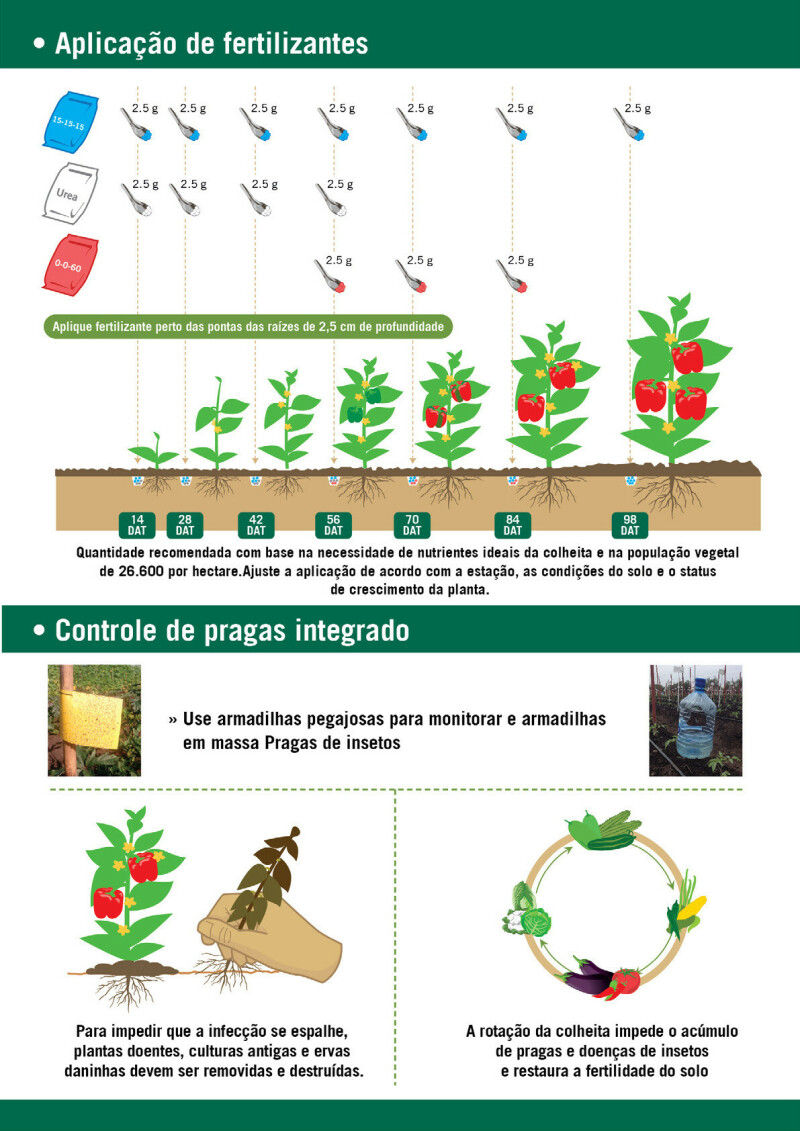 • Aplicação de fertilizantes

15-15-15
2.5 g 2.5 g 2.5 g 2.5 g 2.5 g 2.5 g 2.5 g

Urea
2.5 g 2.5 g 2.5 g 2.5 g

0-0-60
2.5 g 2.5 g 2.5 g

Aplique fertilizante perto das pontas das raízes de 2,5 cm de profundidade

14 DAT
28 DAT
42 DAT
56 DAT
70 DAT
84 DAT
98 DAT

Quantidade recomendada com base na necessidade de nutrientes ideais da colheita e na população vegetal de 26.600 por hectare.Ajuste a aplicação de acordo com a estação, as condições do solo e o status de crescimento da planta.

• Controle de pragas integrado

» Use armadilhas pegajosas para monitorar e armadilhas em massa Pragas de insetos

Para impedir que a infecção se espalhe, plantas doentes, culturas antigas e ervas daninhas devem ser removidas e destruídas.

A rotação da colheita impede o acúmulo de pragas e doenças de insetos e restaura a fertilidade do solo