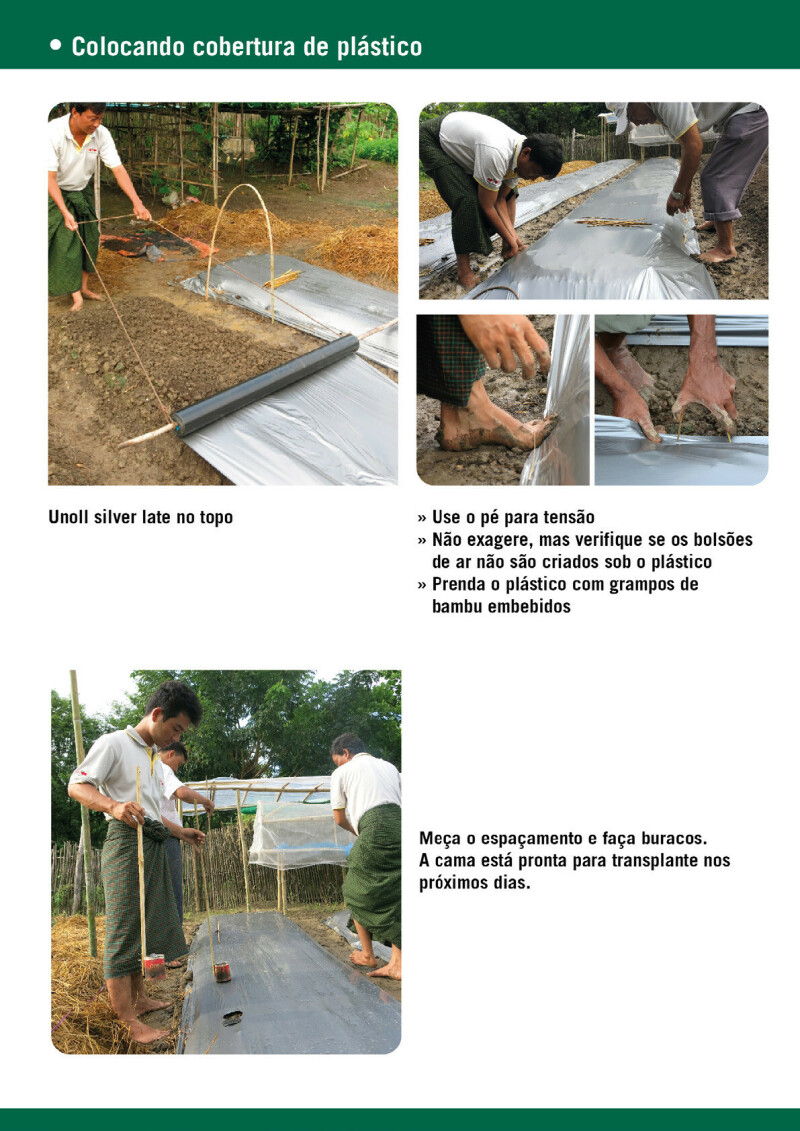 • Colocando cobertura de plástico

Unoll silver late no topo

» Use o pé para tensão
» Não exagere, mas verifique se os bolsões de ar não são criados sob o plástico
» Prenda o plástico com grampos de bambu embebidos

Meça o espaçamento e faça buracos.
A cama está pronta para transplante nos próximos dias.