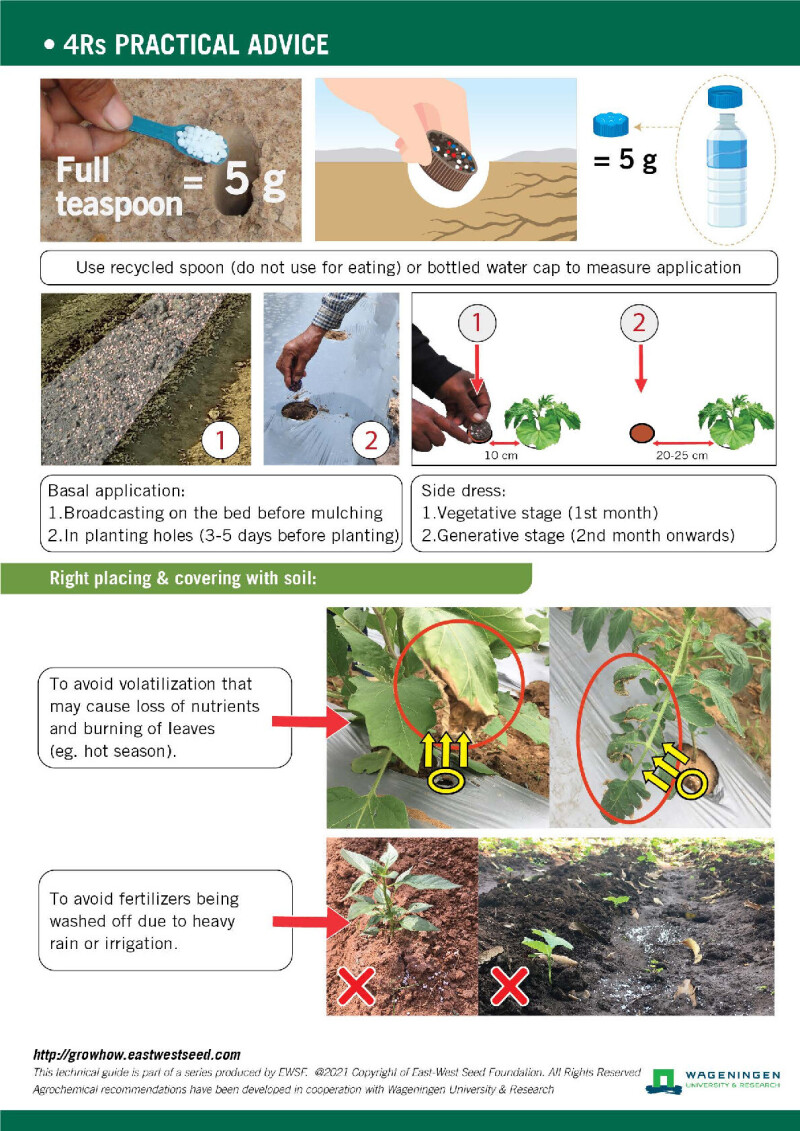 • 4Rs PRACTICAL ADVICE

Full teaspoon = 5 g

= 5 g

Use recycled spoon (do not use for eating) or bottled water cap to measure application

1

2

1

2

10 cm

20-25 cm

Basal application:
1.Broadcasting on the bed before mulching
2.In planting holes (3-5 days before planting)

Side dress:
1.Vegetative stage (1st month)
2.Generative stage (2nd month onwards)

Right placing & covering with soil:

To avoid volatilization that may cause loss of nutrients and burning of leaves (eg. hot season).

To avoid fertilizers being washed off due to heavy rain or irrigation.

http://growhow.eastwestseed.com
This technical guide is part of a series produced by EWSF. @2021 Copyright of East-West Seed Foundation. All Rights Reserved
Agrochemical recommendations have been developed in cooperation with Wageningen University & Research

WAGENINGEN UNIVERSITY & RESEARCH