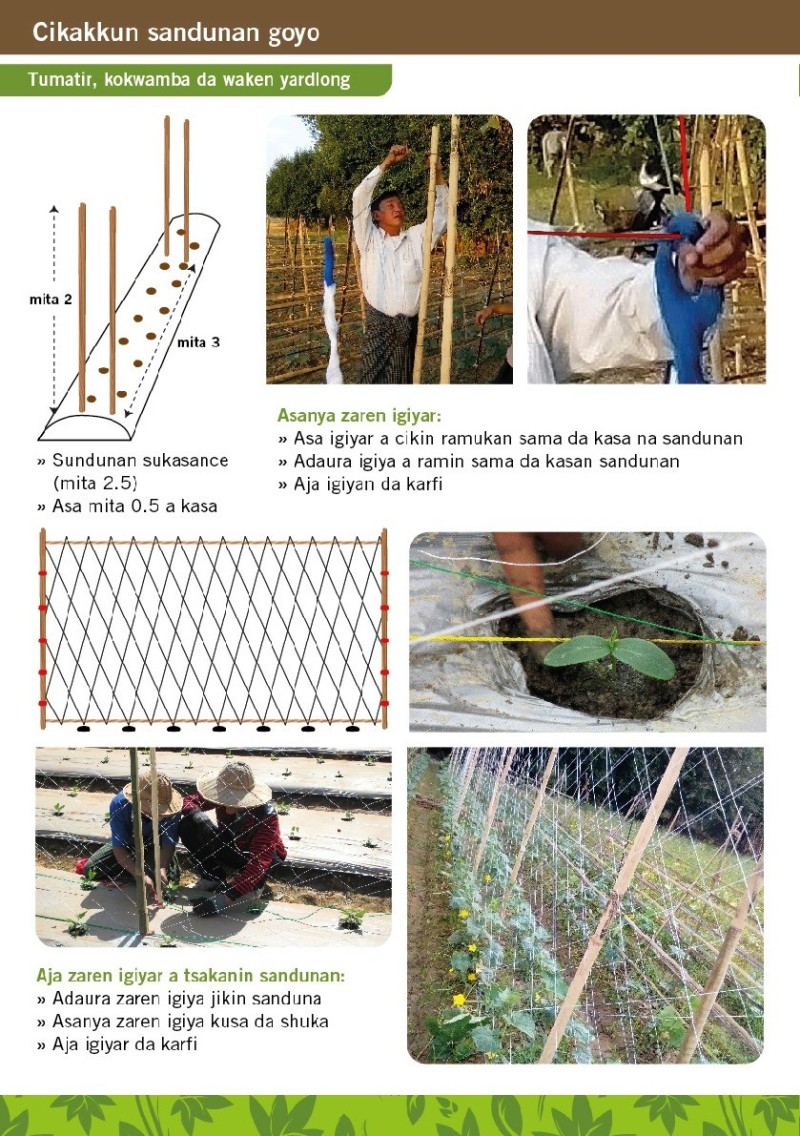 Cikakkun sandunan goyo

Tumatir, kokwamba da waken yardlong

mita 2

mita 3

» Sundunan sukasance (mita 2.5)
» Asa mita 0.5 a kasa

Asanya zaren igiyar:
» Asa igiyar a cikin ramukan sama da kasa na sandunan
» Adaura igiya a ramin sama da kasan sandunan
» Aja igiyan da karfi

Aja zaren igiyar a tsakanin sandunan:
» Adaura zaren igiya jikin sanduna
» Asanya zaren igiya kusa da shuka
» Aja igiyar da karfi