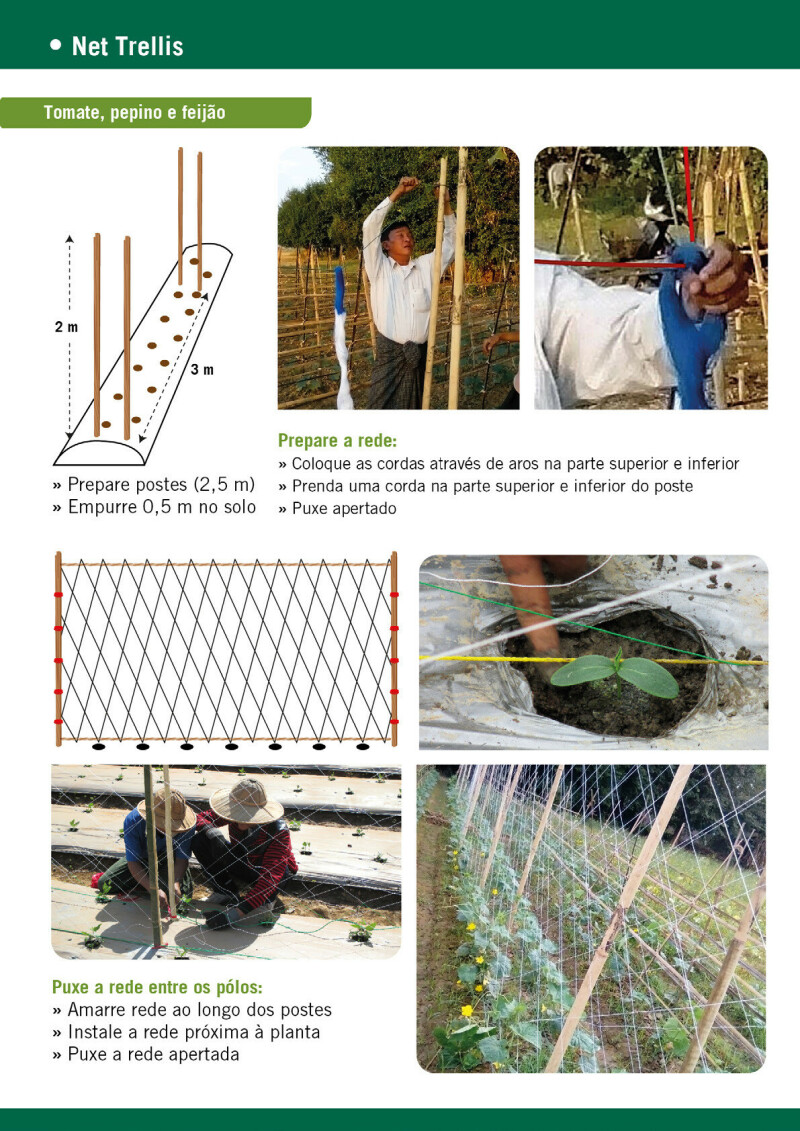 • Net Trellis

Tomate, pepino e feijão

2 m

3 m

» Prepare postes (2,5 m)
» Empurre 0,5 m no solo

Prepare a rede:
» Coloque as cordas através de aros na parte superior e inferior
» Prenda uma corda na parte superior e inferior do poste
» Puxe apertado

Puxe a rede entre os pólos:
» Amarre rede ao longo dos postes
» Instale a rede próxima à planta
» Puxe a rede apertada