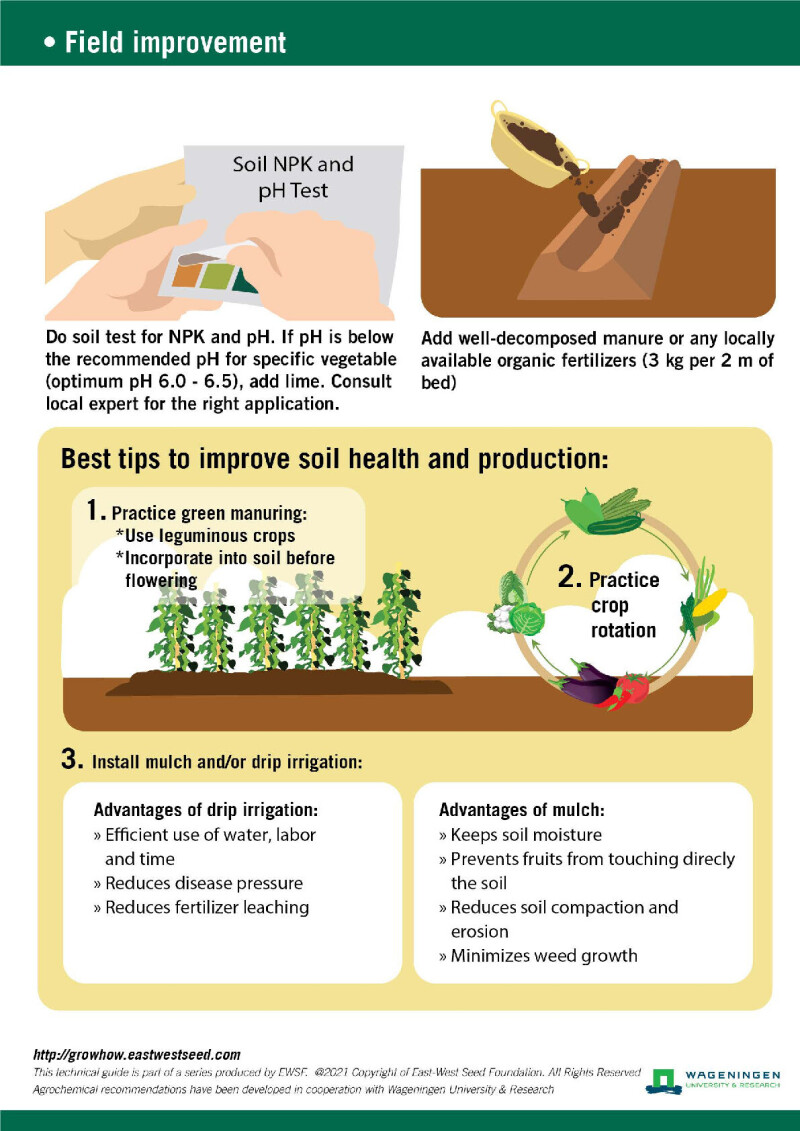 • Field improvement

Soil NPK and pH Test

Do soil test for NPK and pH. If pH is below the recommended pH for specific vegetable (optimum pH 6.0 - 6.5), add lime. Consult local expert for the right application.

Add well-decomposed manure or any locally available organic fertilizers (3 kg per 2 m of bed)

Best tips to improve soil health and production:

1. Practice green manuring:
*Use leguminous crops
*Incorporate into soil before flowering

2. Practice crop rotation

3. Install mulch and/or drip irrigation:

Advantages of drip irrigation:
» Efficient use of water, labor and time
» Reduces disease pressure
» Reduces fertilizer leaching

Advantages of mulch:
» Keeps soil moisture
» Prevents fruits from touching direcly the soil
» Reduces soil compaction and erosion
» Minimizes weed growth

http://growhow.eastwestseed.com
This technical guide is part of a series produced by EWSF. @2021 Copyright of East-West Seed Foundation. All Rights Reserved
Agrochemical recommendations have been developed in cooperation with Wageningen University & Research

WAGENINGEN UNIVERSITY & RESEARCH