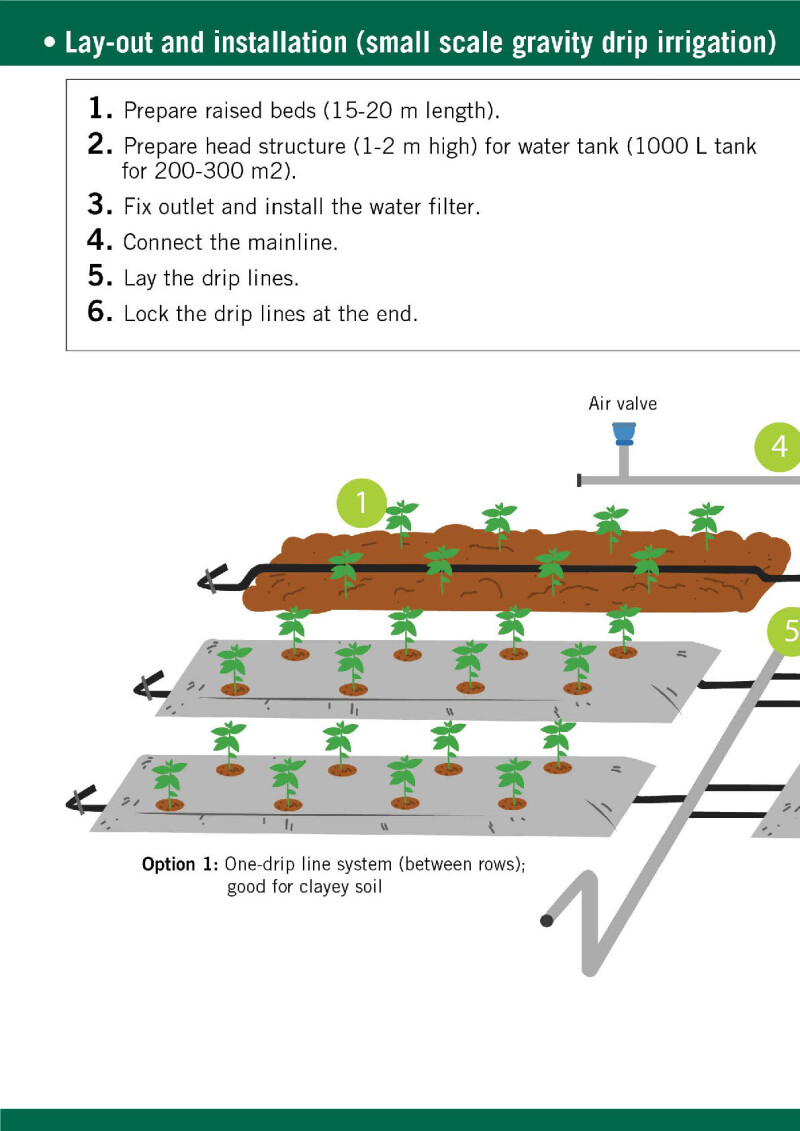 • Lay-out and installation (small scale gravity drip irrigation)

1. Prepare raised beds (15-20 m length).
2. Prepare head structure (1-2 m high) for water tank (1000 L tank for 200-300 m2).
3. Fix outlet and install the water filter.
4. Connect the mainline.
5. Lay the drip lines.
6. Lock the drip lines at the end.

Air valve

4

1

5

Option 1: One-drip line system (between rows); good for clayey soil