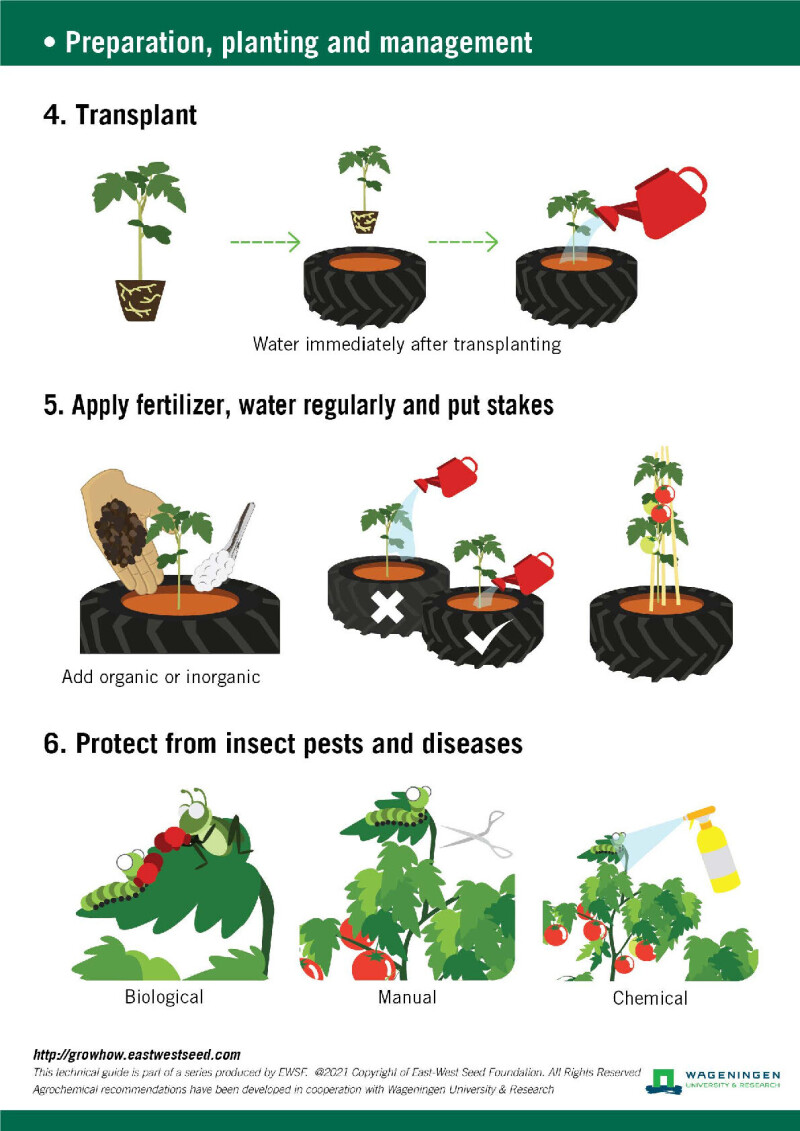 • Preparation, planting and management

4. Transplant

Water immediately after transplanting

5. Apply fertilizer, water regularly and put stakes

Add organic or inorganic

6. Protect from insect pests and diseases

Biological

Manual

Chemical

http://growhow.eastwestseed.com
This technical guide is part of a series produced by EWSF. @2021 Copyright of East-West Seed Foundation. All Rights Reserved
Agrochemical recommendations have been developed in cooperation with Wageningen University & Research

WAGENINGEN
UNIVERSITY & RESEARCH